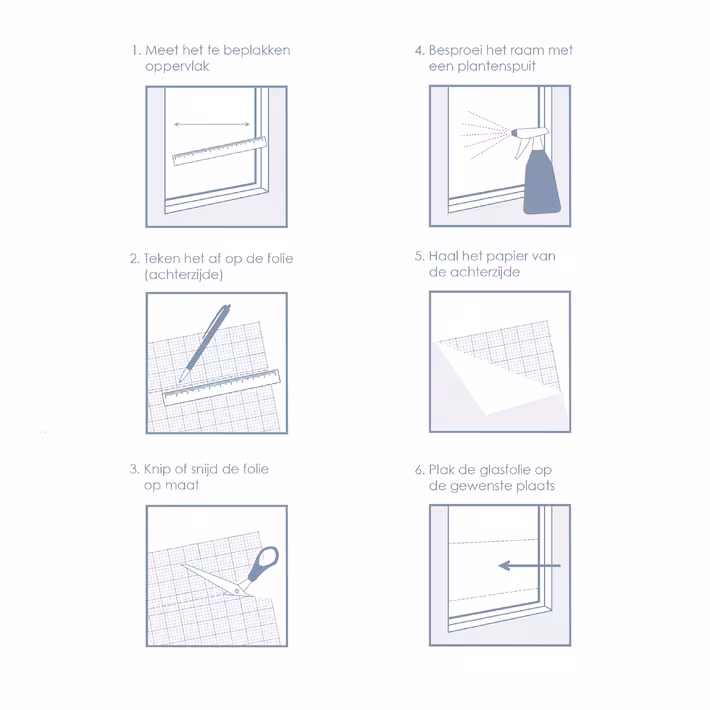 1. Meet het te beplakken oppervlak

2. Teken het af op de folie (achterzijde)

3. Knip of snijd de folie op maat

4. Besproei het raam met een plantenspuit

5. Haal het papier van de achterzijde

6. Plak de glasfolie op de gewenste plaats