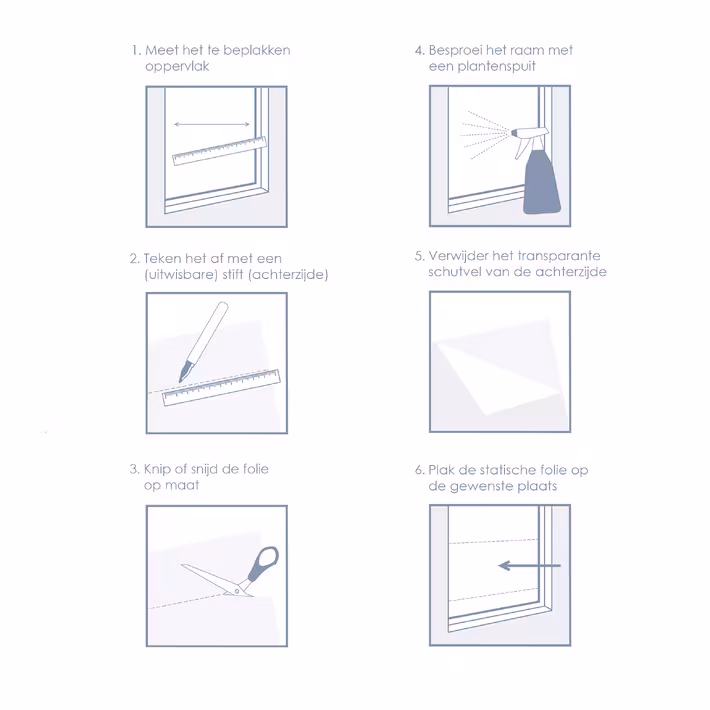 1. Meet het te beplakken oppervlak

2. Teken het af met een (uitwisbare) stift (achterzijde)

3. Knip of snijd de folie op maat

4. Besproei het raam met een plantenspuit

5. Verwijder het transparante schutvel van de achterzijde

6. Plak de statische folie op de gewenste plaats